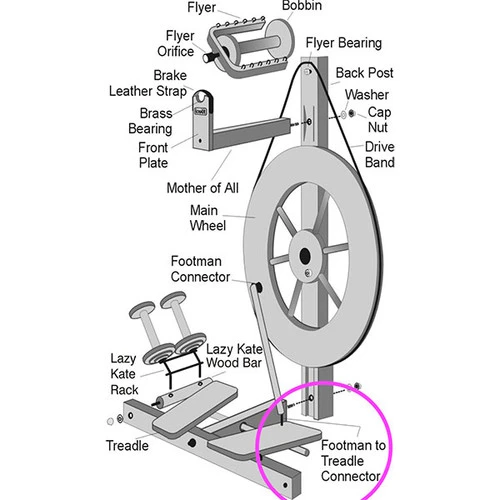 Flyer
Bobbin
Flyer Orifice
Flyer Bearing
Back Post
Brake Leather Strap
Washer
Cap Nut
Brass Bearing
Front Plate
Drive Band
Mother of All
Main Wheel
Footman Connector
Lazy Kate Rack
Lazy Kate Wood Bar
Treadle
Footman to Treadle Connector